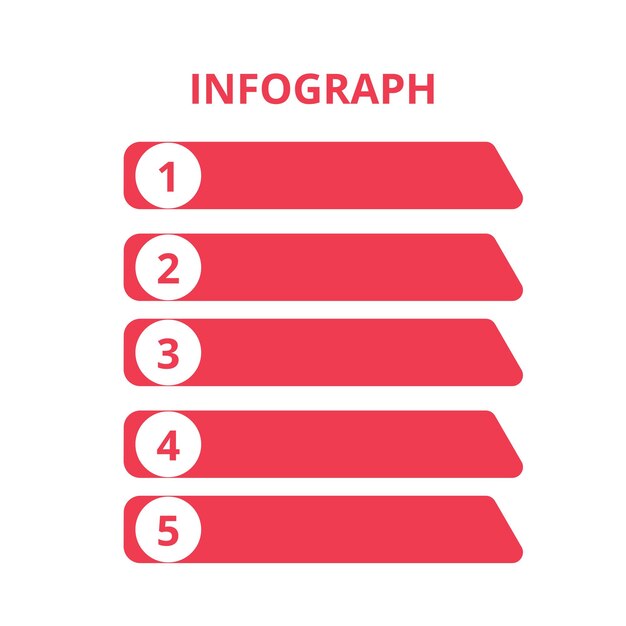 INFOGRAPH

1

2

3

4

5