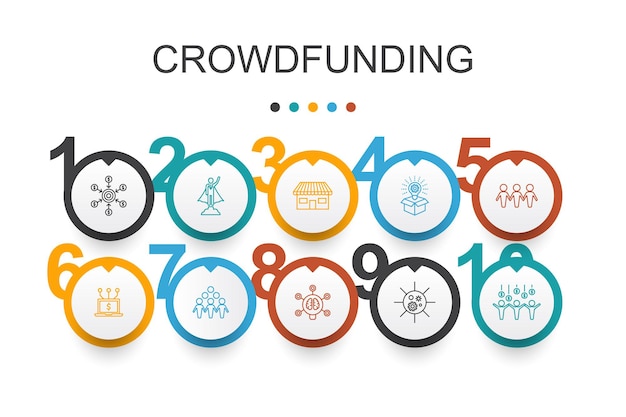 CROWDFUNDING

1

2

3

4

5

6

7

8

9

10