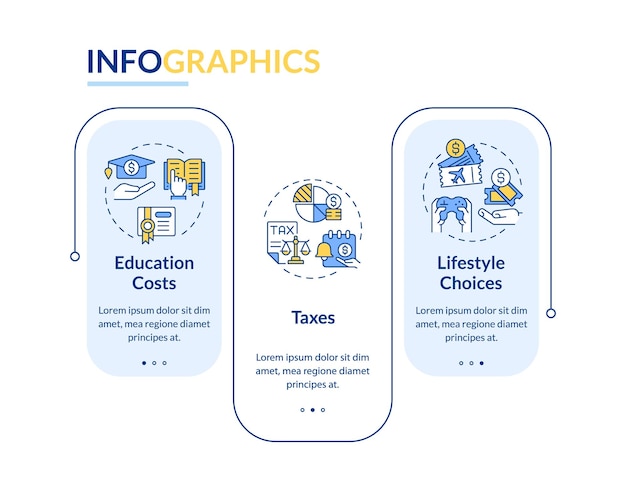 INFOGRAPHICS

Education Costs

Lorem ipsum dolor sit dim amet, mea regione diamet principes at.

TAX

Taxes

Lorem ipsum dolor sit dim amet, mea regione diamet principes at.

Lifestyle Choices

Lorem ipsum dolor sit dim amet, mea regione diamet principes at.