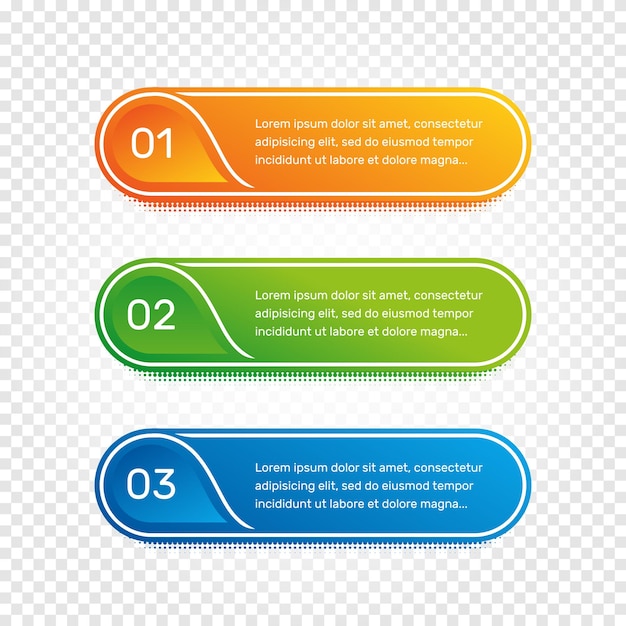 01

Lorem ipsum dolor sit amet, consectetur adipisicing elit, sed do eiusmod tempor incididunt ut labore et dolore magna...

02

Lorem ipsum dolor sit amet, consectetur adipisicing elit, sed do eiusmod tempor incididunt ut labore et dolore magna...

03

Lorem ipsum dolor sit amet, consectetur adipisicing elit, sed do eiusmod tempor incididunt ut labore et dolore magna...