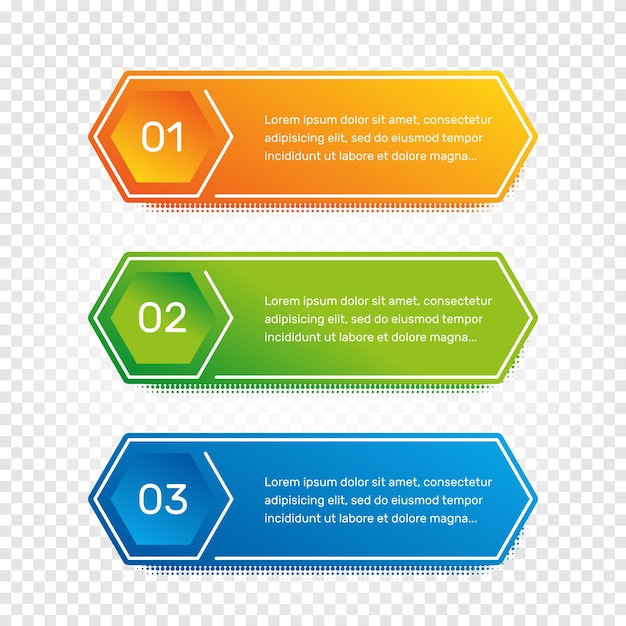 01

Lorem ipsum dolor sit amet, consectetur adipisicing elit, sed do eiusmod tempor incididunt ut labore et dolore magna...

02

Lorem ipsum dolor sit amet, consectetur adipisicing elit, sed do eiusmod tempor incididunt ut labore et dolore magna...

03

Lorem ipsum dolor sit amet, consectetur adipisicing elit, sed do eiusmod tempor incididunt ut labore et dolore magna...