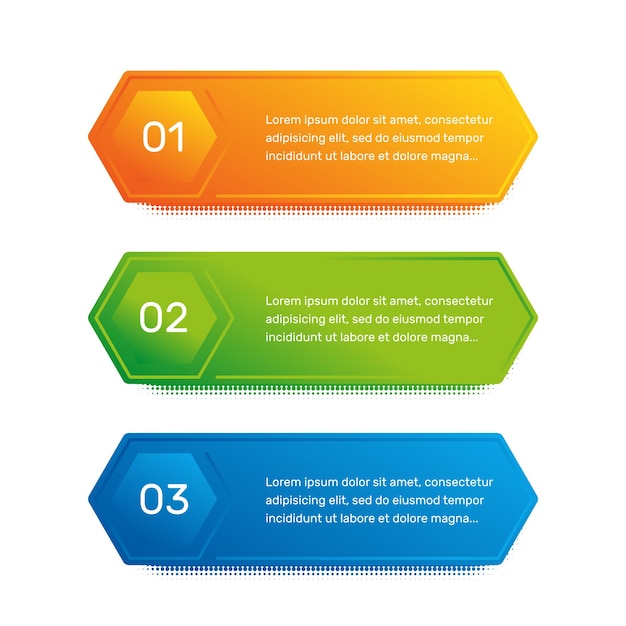 01

Lorem ipsum dolor sit amet, consectetur adipisicing elit, sed do eiusmod tempor incididunt ut labore et dolore magna...

02

Lorem ipsum dolor sit amet, consectetur adipisicing elit, sed do eiusmod tempor incididunt ut labore et dolore magna...

03

Lorem ipsum dolor sit amet, consectetur adipisicing elit, sed do eiusmod tempor incididunt ut labore et dolore magna...