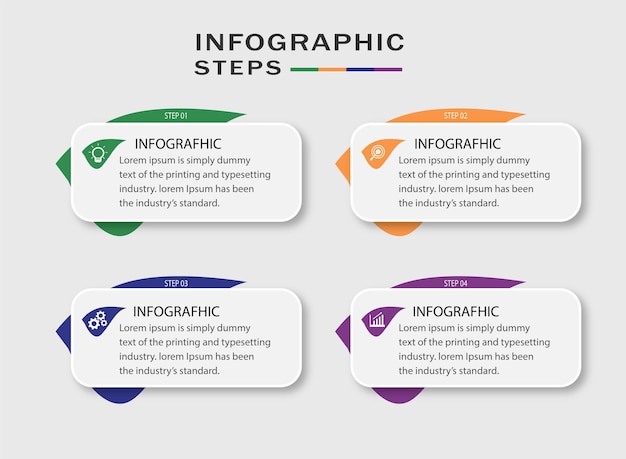 INFOGRAPHIC
STEPS

STEP 01
INFOGRAFHIC
Lorem ipsum is simply dummy text of the printing and typesetting industry. lorem Ipsum has been the industry's standard.

STEP 02
INFOGRAFHIC
Lorem ipsum is simply dummy text of the printing and typesetting industry. lorem Ipsum has been the industry's standard.

STEP 03
INFOGRAFHIC
Lorem ipsum is simply dummy text of the printing and typesetting industry. lorem Ipsum has been the industry's standard.

STEP 04
INFOGRAFHIC
Lorem ipsum is simply dummy text of the printing and typesetting industry. lorem Ipsum has been the industry's standard.