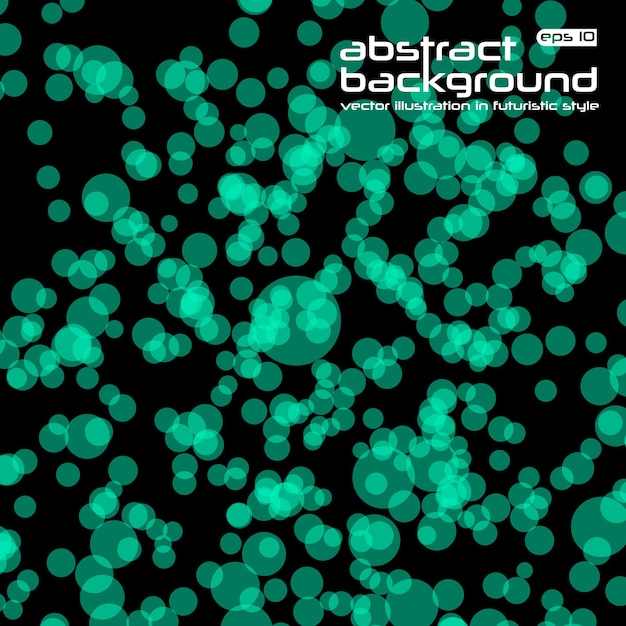 eps 10

abstract background

vector illustration in futuristic style