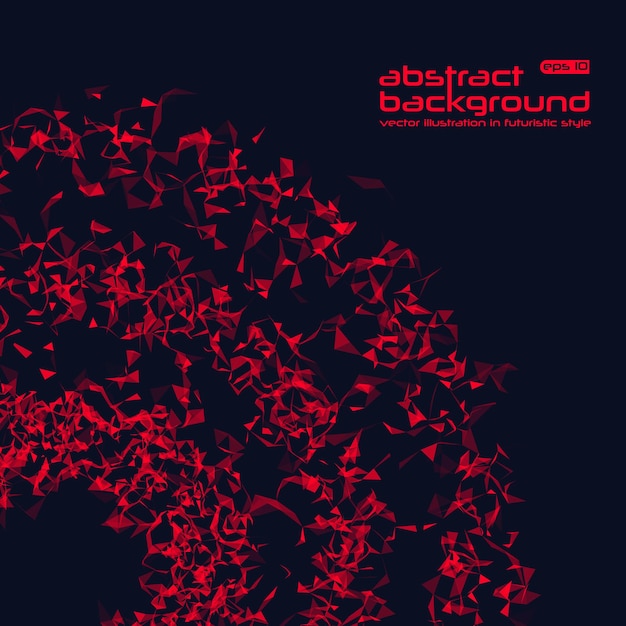 abstract background
eps 10
vector illustration in futuristic style