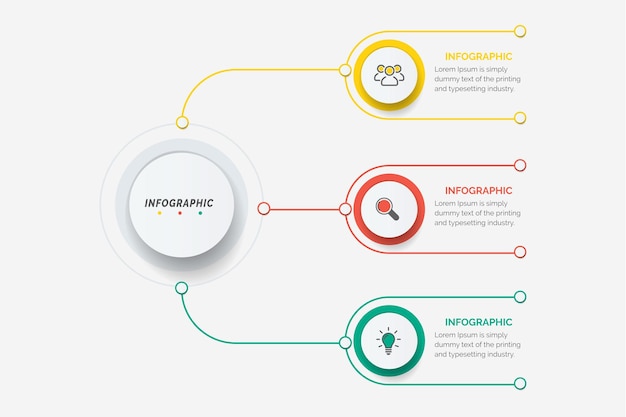 INFOGRAPHIC

INFOGRAPHIC
Lorem Ipsum is simply dummy text of the printing and typesetting industry.

INFOGRAPHIC
Lorem Ipsum is simply dummy text of the printing and typesetting industry.

INFOGRAPHIC
Lorem Ipsum is simply dummy text of the printing and typesetting industry.