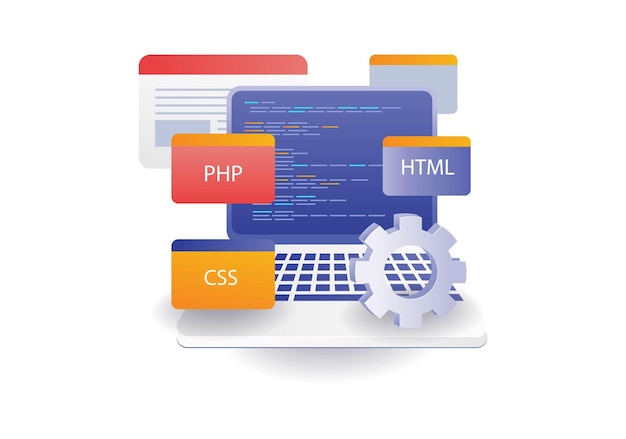 PHP

HTML

CSS