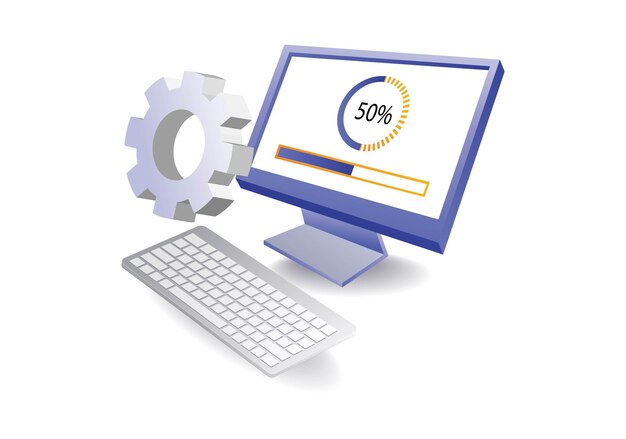 50%