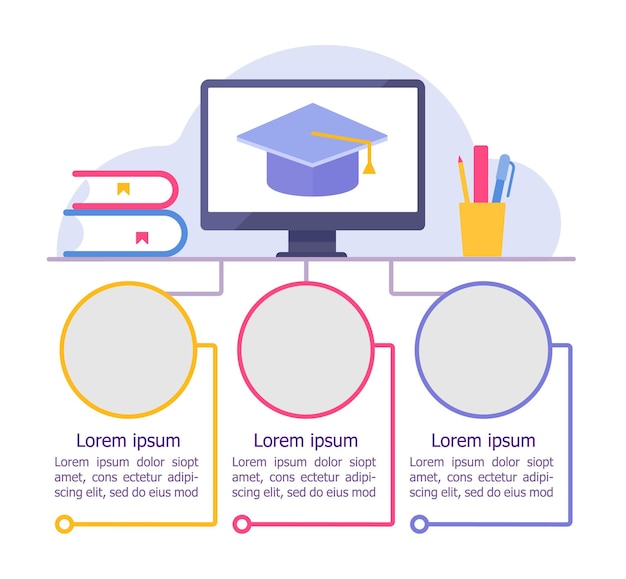 Lorem ipsum

Lorem ipsum dolor siopt amet, cons ectetur adipiscing elit, sed do eius mod

Lorem ipsum

Lorem ipsum dolor siopt amet, cons ectetur adipiscing elit, sed do eius mod

Lorem ipsum

Lorem ipsum dolor siopt amet, cons ectetur adipiscing elit, sed do eius mod