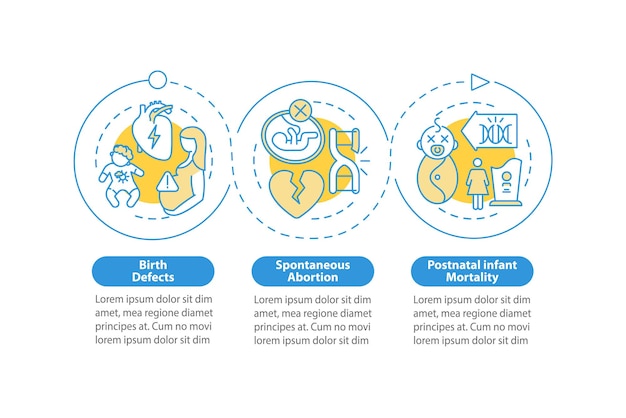 Birth Defects

Lorem ipsum dolor sit dim amet, mea regione diamet principes at. Cum no movi lorem ipsum dolor sit dim

Spontaneous Abortion

Lorem ipsum dolor sit dim amet, mea regione diamet principes at. Cum no movi lorem ipsum dolor sit dim

Postnatal infant Mortality

Lorem ipsum dolor sit dim amet, mea regione diamet principes at. Cum no movi lorem ipsum dolor sit dim