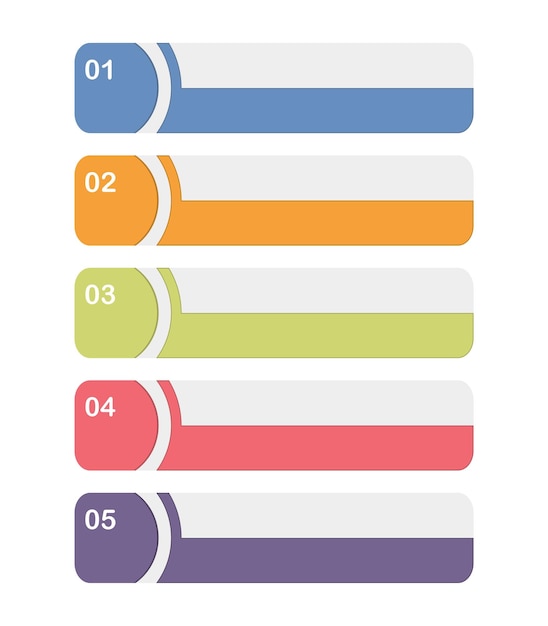 01

02

03

04

05