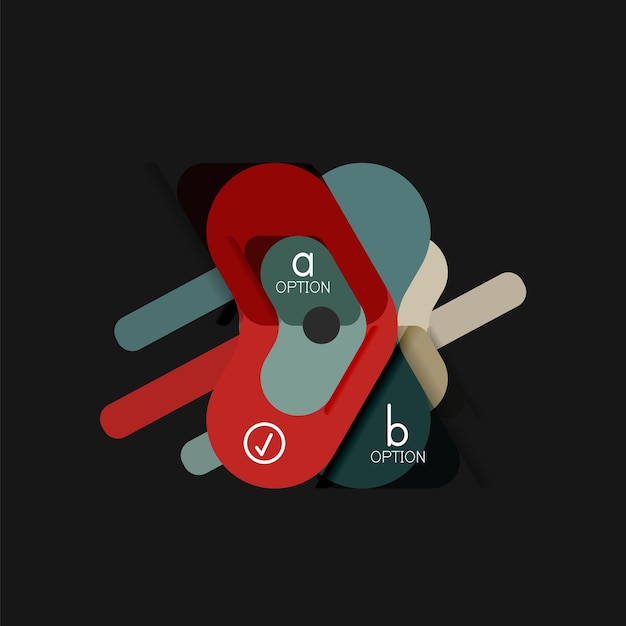 a
OPTION

b
OPTION