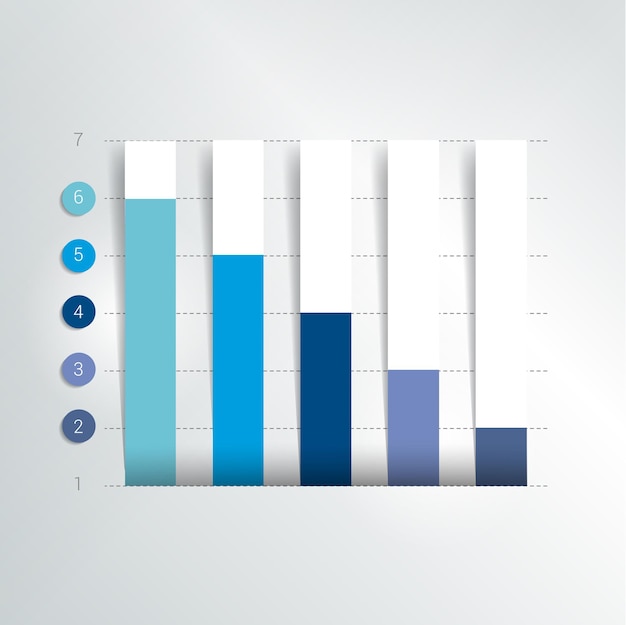 7
6
5
4
3
2
1