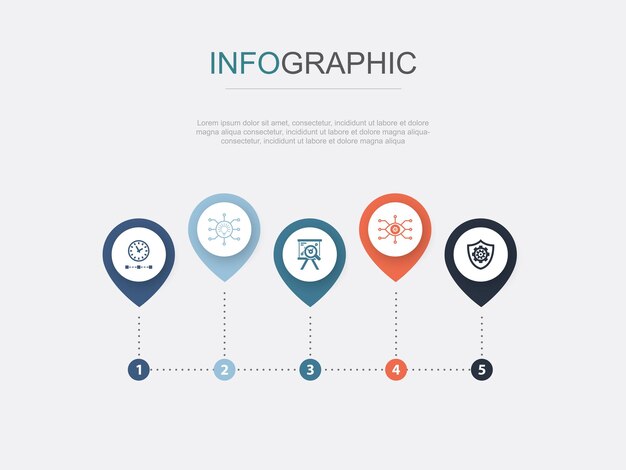 INFOGRAPHIC

Lorem ipsum dolor sit amet, consectetur, incididunt ut labore et dolore magna aliqua consectetur, incididunt ut labore et dolore magna aliqua-consectetur, incididunt ut labore et dolore magna aliqua

1
2
3
4
5