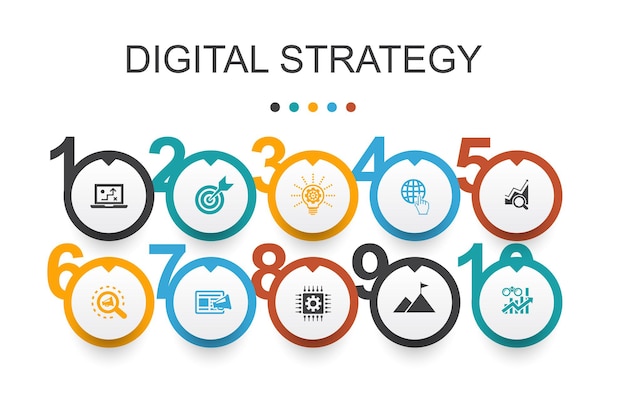 DIGITAL STRATEGY

1
2
3
4
5
6
7
8
9
10