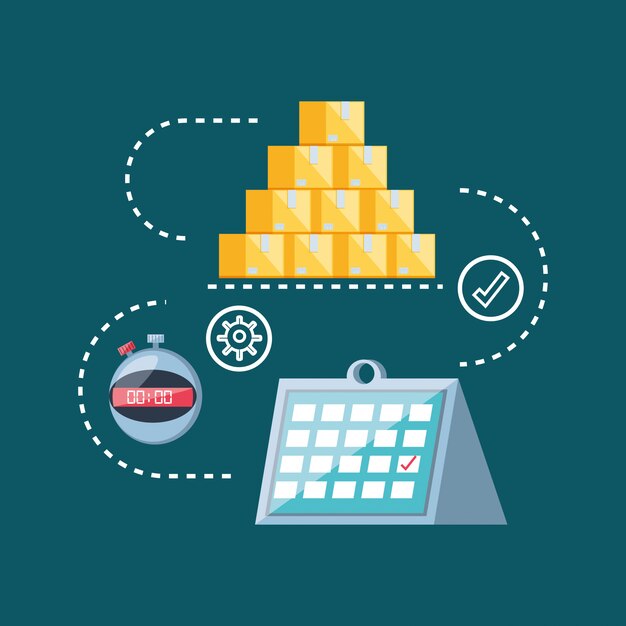 00:00