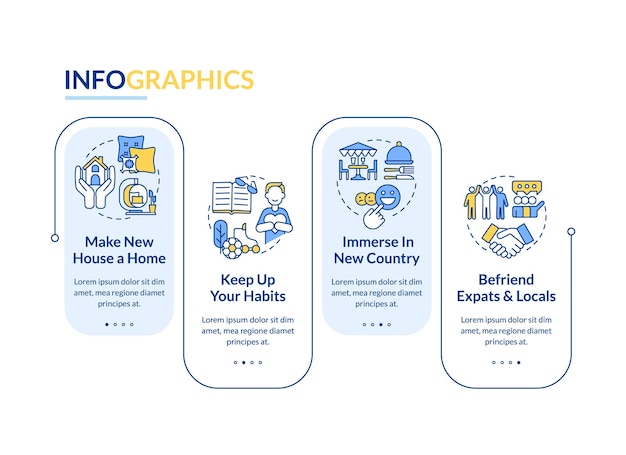 INFOGRAPHICS

Make New House a Home

Lorem ipsum dolor sit dim amet, mea regione diamet principes at.

Keep Up Your Habits

Lorem ipsum dolor sit dim amet, mea regione diamet principes at.

Immerse In New Country

Lorem ipsum dolor sit dim amet, mea regione diamet principes at.

Befriend Expats & Locals

Lorem ipsum dolor sit dim amet, mea regione diamet principes at.