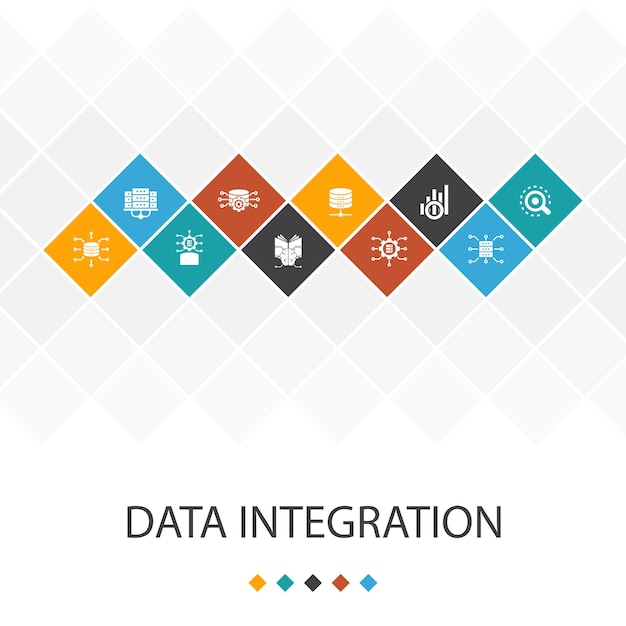 DATA INTEGRATION