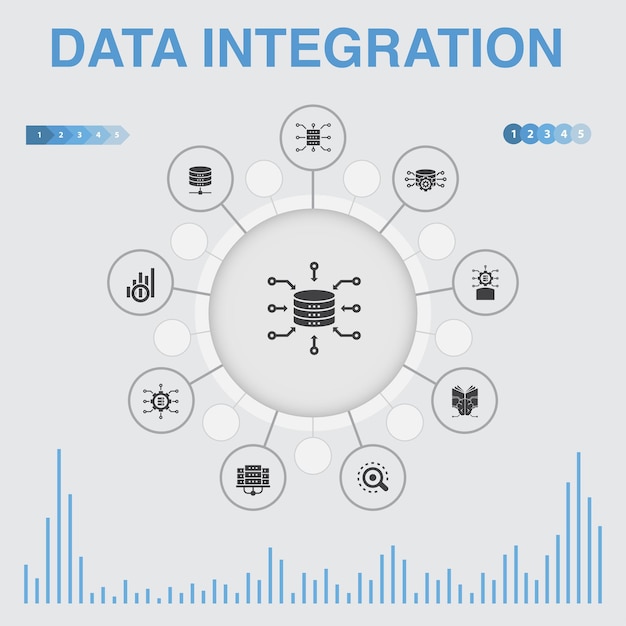 DATA INTEGRATION

1 2 3 4 5

1 2 3 4 5