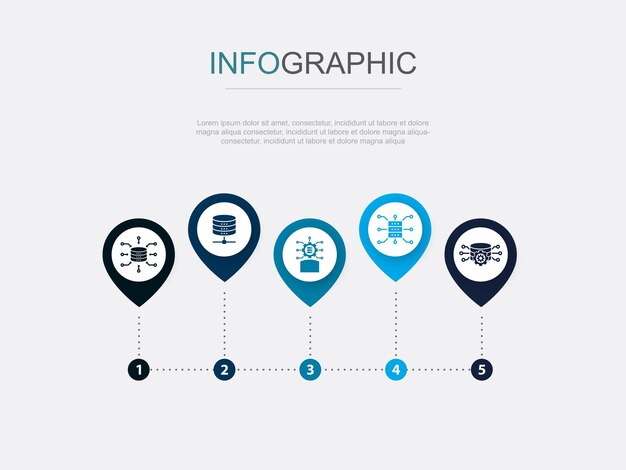 INFOGRAPHIC

Lorem ipsum dolor sit amet, consectetur, incididunt ut labore et dolore magna aliqua consectetur, incididunt ut labore et dolore magna aliqua-consectetur, incididunt ut labore et dolore magna aliqua

1

2

3

4

5