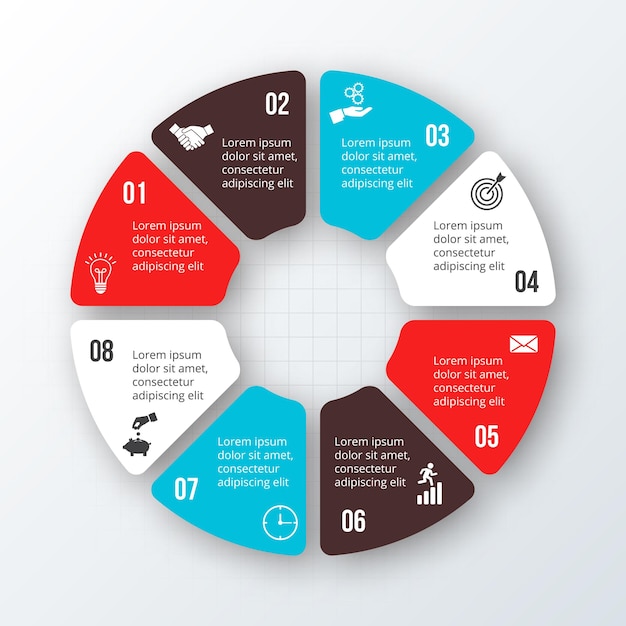 01

Lorem ipsum dolor sit amet, consectetur adipiscing elit

02

Lorem ipsum dolor sit amet, consectetur adipiscing elit

03

Lorem ipsum dolor sit amet, consectetur adipiscing elit

Lorem ipsum dolor sit amet, consectetur adipiscing elit

04

Lorem ipsum dolor sit amet, consectetur adipiscing elit

05

Lorem ipsum dolor sit amet, consectetur adipiscing elit

06

Lorem ipsum dolor sit amet, consectetur adipiscing elit

07

08

Lorem ipsum dolor sit amet, consectetur adipiscing elit