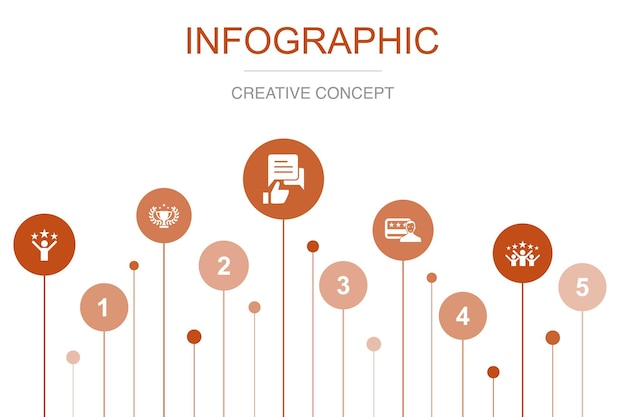 INFOGRAPHIC

CREATIVE CONCEPT

1

2

3

4

5