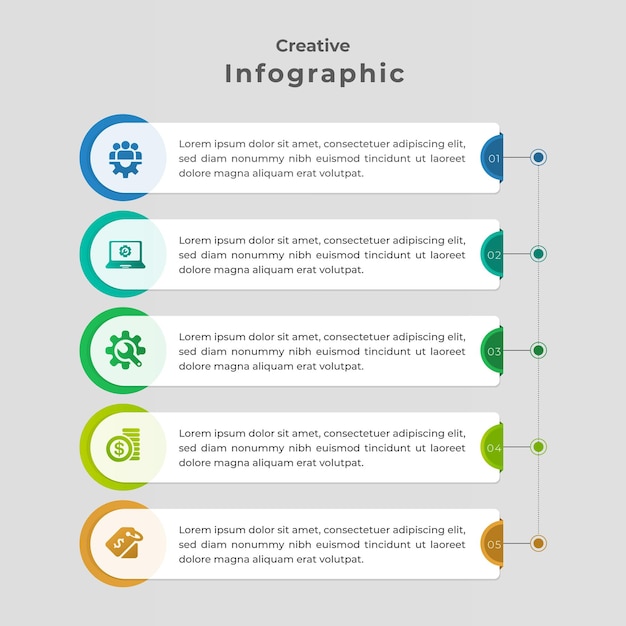 Creative
Infographic

Lorem ipsum dolor sit amet, consectetuer adipiscing elit, sed diam nonummy nibh euismod tincidunt ut laoreet dolore magna aliquam erat volutpat.

01

Lorem ipsum dolor sit amet, consectetuer adipiscing elit, sed diam nonummy nibh euismod tincidunt ut laoreet dolore magna aliquam erat volutpat.

02

Lorem ipsum dolor sit amet, consectetuer adipiscing elit, sed diam nonummy nibh euismod tincidunt ut laoreet dolore magna aliquam erat volutpat.

03

Lorem ipsum dolor sit amet, consectetuer adipiscing elit, sed diam nonummy nibh euismod tincidunt ut laoreet dolore magna aliquam erat volutpat.

04

Lorem ipsum dolor sit amet, consectetuer adipiscing elit, sed diam nonummy nibh euismod tincidunt ut laoreet dolore magna aliquam erat volutpat.

05