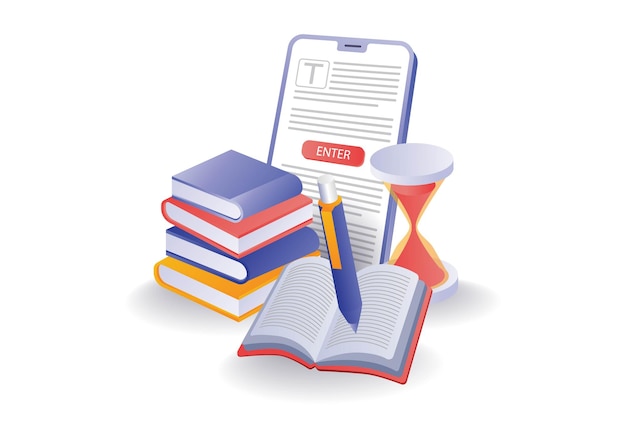 T

ENTER