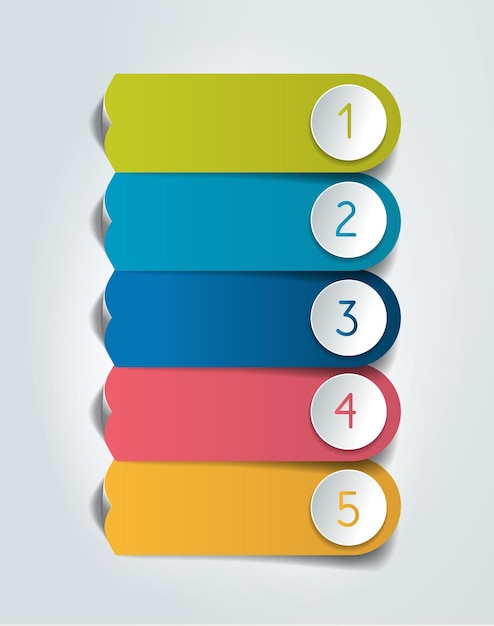 1
2
3
4
5