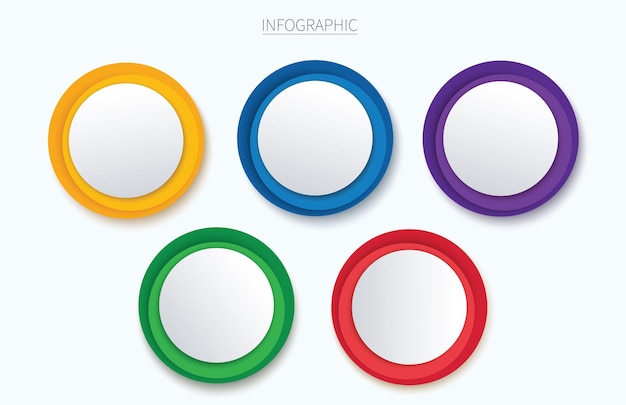 INFOGRAPHIC