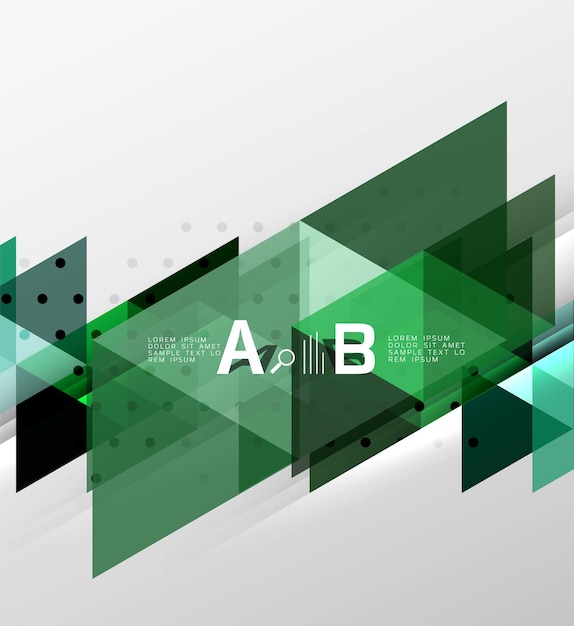 LOREM IPSUM
DOLOR SIT AMET
SAMPLE TEXT LO
REM IPSUM

A

B

LOREM IPSUM
DOLOR SIT AMET
SAMPLE TEXT LO
REM IPSUM