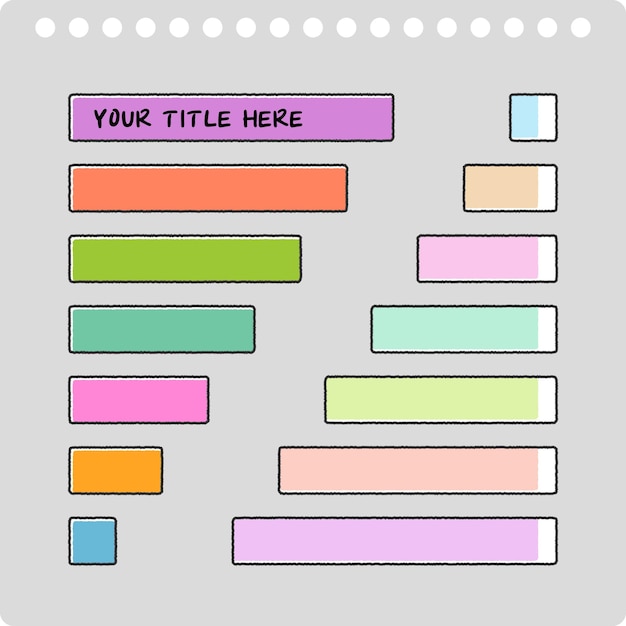 YOUR TITLE HERE