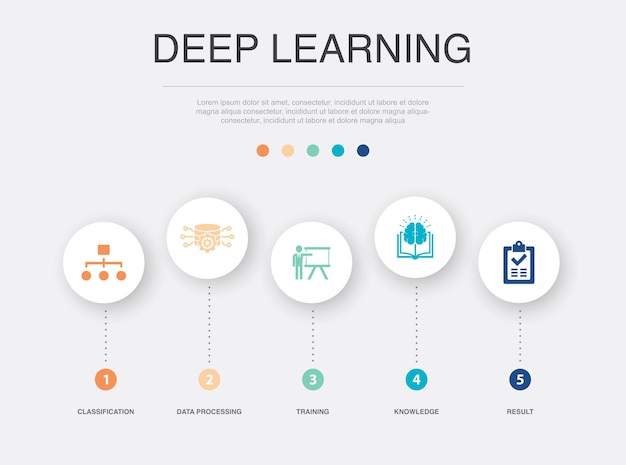 DEEP LEARNING

Lorem ipsum dolor sit amet, consectetur, incididunt ut labore et dolore magna aliqua consectetur, incididunt ut labore et dolore magna aliqua-consectetur, incididunt ut labore et dolore magna aliqua

1
CLASSIFICATION

2
DATA PROCESSING

3
TRAINING

4
KNOWLEDGE

5
RESULT