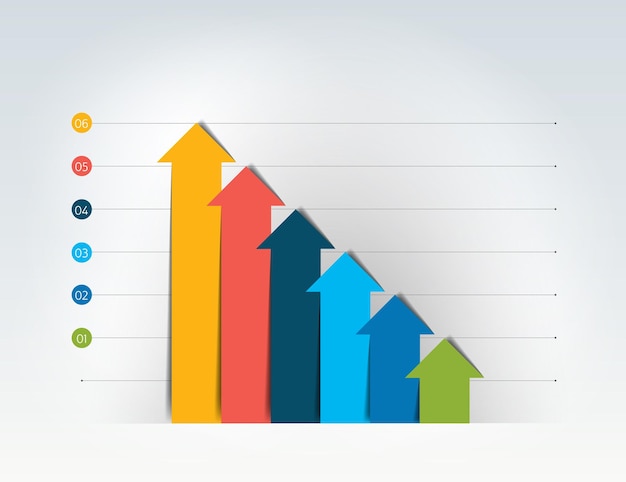 06
05
04
03
02
01