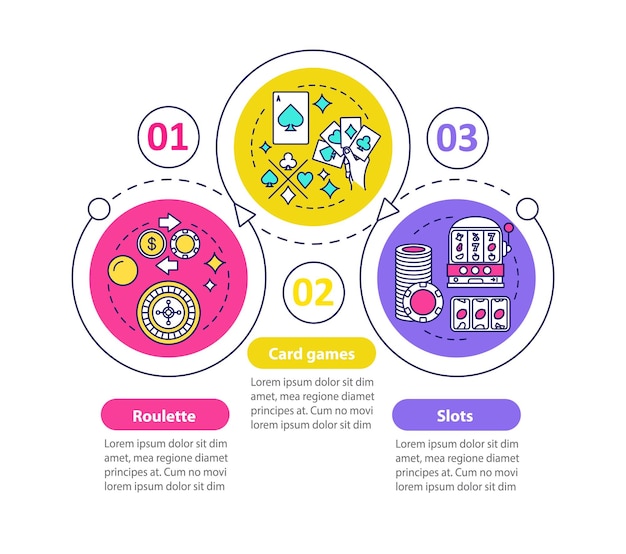 01

Roulette

Lorem ipsum dolor sit dim amet, mea regione diamet principes at. Cum no movi lorem ipsum dolor sit dim

02

Card games

Lorem ipsum dolor sit dim amet, mea regione diamet principes at. Cum no movi lorem ipsum dolor sit dim

03

Slots

Lorem ipsum dolor sit dim amet, mea regione diamet principes at. Cum no movi lorem ipsum dolor sit dim