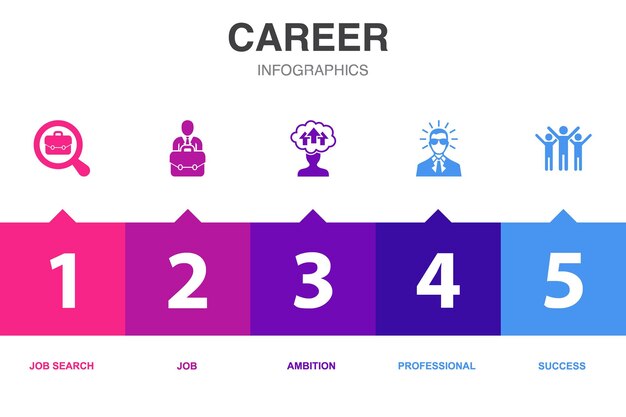 CAREER
INFOGRAPHICS

1
2
3
4
5

JOB SEARCH
JOB
AMBITION
PROFESSIONAL
SUCCESS