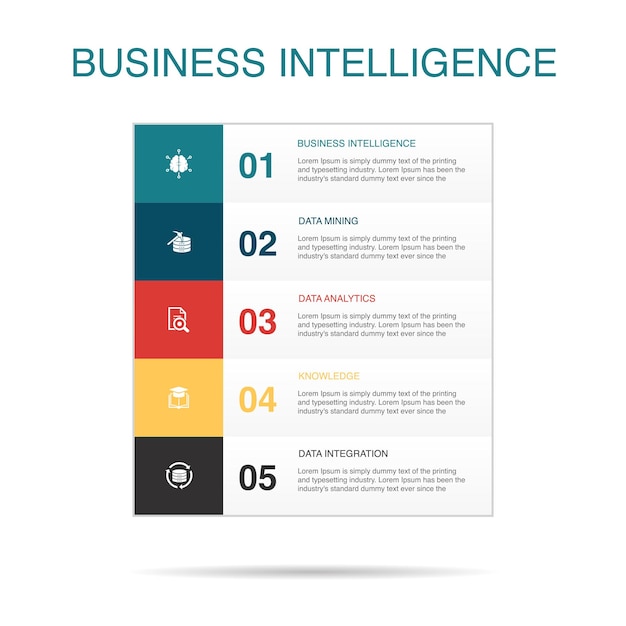 BUSINESS INTELLIGENCE

01

BUSINESS INTELLIGENCE

Lorem Ipsum is simply dummy text of the printing and typesetting industry. Lorem Ipsum has been the industry's standard dummy text ever since the

02

DATA MINING

Lorem Ipsum is simply dummy text of the printing and typesetting industry. Lorem Ipsum has been the industry's standard dummy text ever since the

03

DATA ANALYTICS

Lorem Ipsum is simply dummy text of the printing and typesetting industry. Lorem Ipsum has been the industry's standard dummy text ever since the

04

KNOWLEDGE

Lorem Ipsum is simply dummy text of the printing and typesetting industry. Lorem Ipsum has been the industry's standard dummy text ever since the

05

DATA INTEGRATION

Lorem Ipsum is simply dummy text of the printing and typesetting industry. Lorem Ipsum has been the industry's standard dummy text ever since the