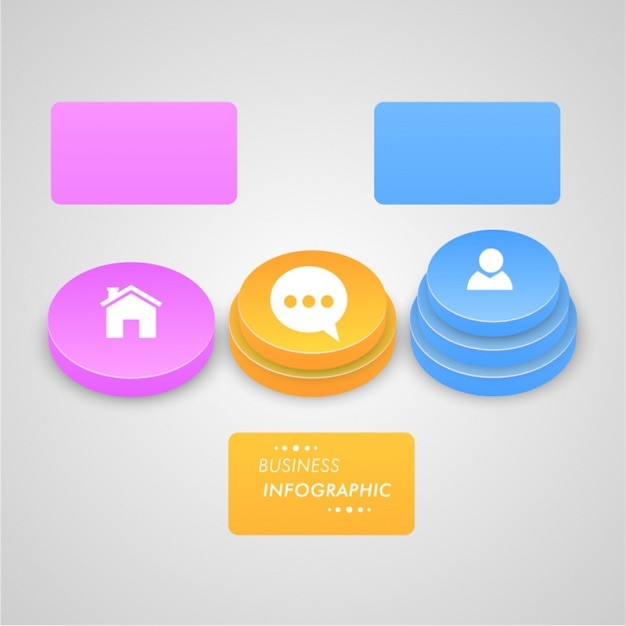 BUSINESS
INFOGRAPHIC