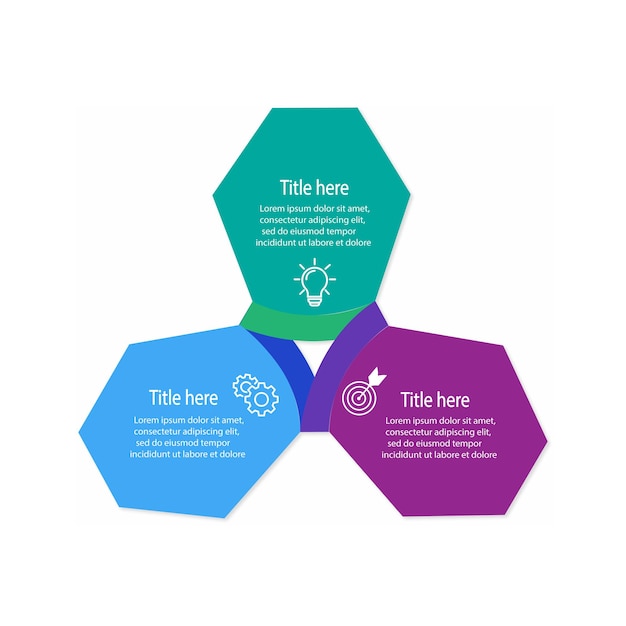 Title here
Lorem ipsum dolor sit amet, consectetur adipiscing elit, sed do eiusmod tempor incididunt ut labore et dolore

Title here
Lorem ipsum dolor sit amet, consectetur adipiscing elit, sed do eiusmod tempor incididunt ut labore et dolore

Title here
Lorem ipsum dolor sit amet, consectetur adipiscing elit, sed do eiusmod tempor incididunt ut labore et dolore