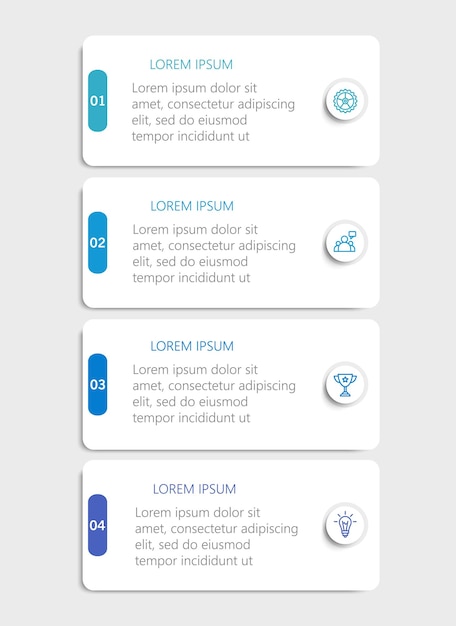 01

LOREM IPSUM

Lorem ipsum dolor sit amet, consectetur adipiscing elit, sed do eiusmod tempor incididunt ut

02

LOREM IPSUM

Lorem ipsum dolor sit amet, consectetur adipiscing elit, sed do eiusmod tempor incididunt ut

03

LOREM IPSUM

Lorem ipsum dolor sit amet, consectetur adipiscing elit, sed do eiusmod tempor incididunt ut

04

LOREM IPSUM

Lorem ipsum dolor sit amet, consectetur adipiscing elit, sed do eiusmod tempor incididunt ut