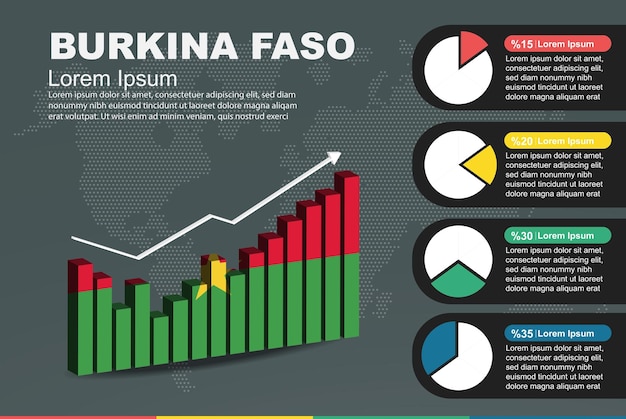 BURKINA FASO

Lorem Ipsum

Lorem ipsum dolor sit amet, consectetuer adipiscing elit, sed diam nonummy nibh euismod tincidunt ut laoreet dolore magna aliquam erat volutpat. Ut wisi enim ad minim veniam, quis nostrud exerci

%15 | Lorem Ipsum

Lorem ipsum dolor sit amet, consectetuer adipiscing elit, sed diam nonummy nibh euismod tincidunt ut laoreet dolore magna aliquam erat

%20 | Lorem Ipsum

Lorem ipsum dolor sit amet, consectetuer adipiscing elit, sed diam nonummy nibh euismod tincidunt ut laoreet dolore magna aliquam erat

%30 | Lorem Ipsum

Lorem ipsum dolor sit amet, consectetuer adipiscing elit, sed diam nonummy nibh euismod tincidunt ut laoreet dolore magna aliquam erat

%35 | Lorem Ipsum

Lorem ipsum dolor sit amet, consectetuer adipiscing elit, sed diam nonummy nibh euismod tincidunt ut laoreet dolore magna aliquam erat