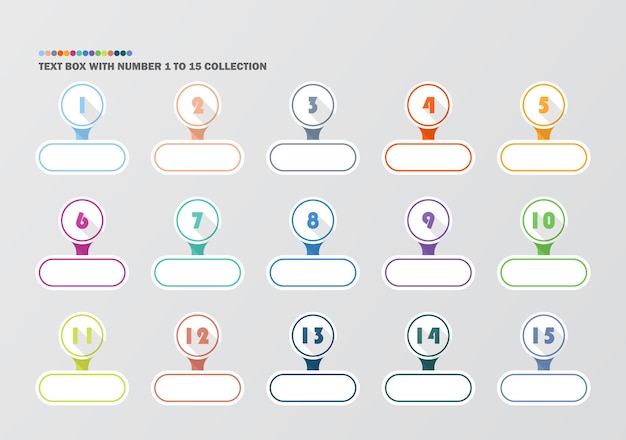 TEXT BOX WITH NUMBER 1 TO 15 COLLECTION

1

2

3

4

5

6

7

8

9

10

11

12

13

14

15