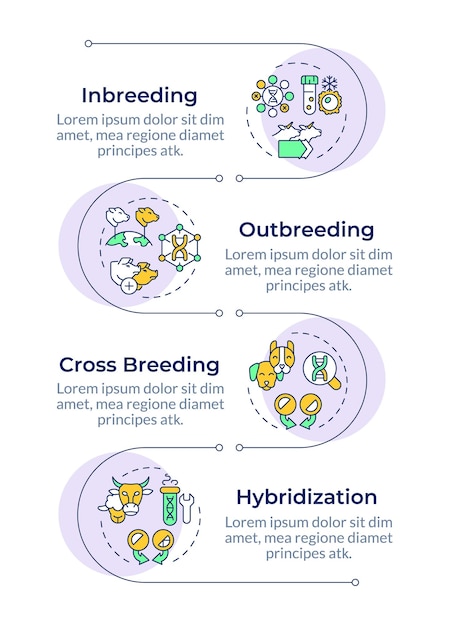 Inbreeding
Lorem ipsum dolor sit dim amet, mea regione diamet principes atk.

Outbreeding
Lorem ipsum dolor sit dim amet, mea regione diamet principes atk.

Cross Breeding
Lorem ipsum dolor sit dim amet, mea regione diamet principes atk.

Hybridization
Lorem ipsum dolor sit dim amet, mea regione diamet principes atk.