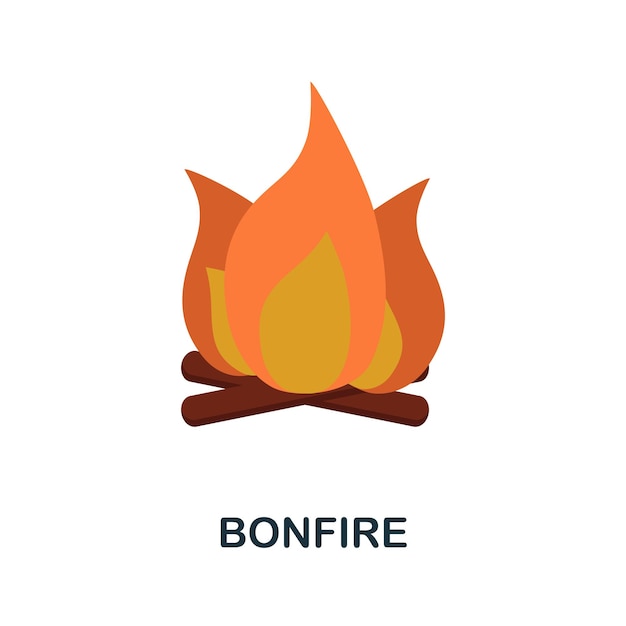 BONFIRE