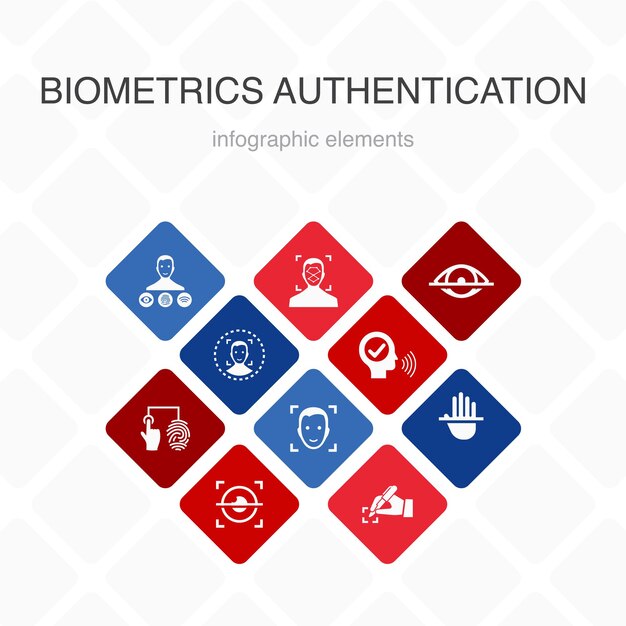 BIOMETRICS AUTHENTICATION

infographic elements