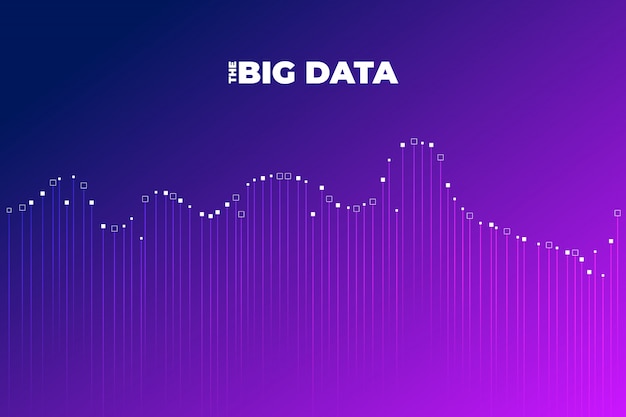 THE BIG DATA