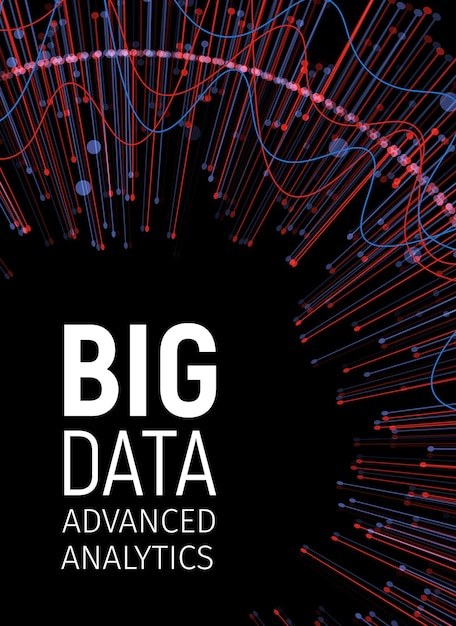 BIG
DATA
ADVANCED
ANALYTICS