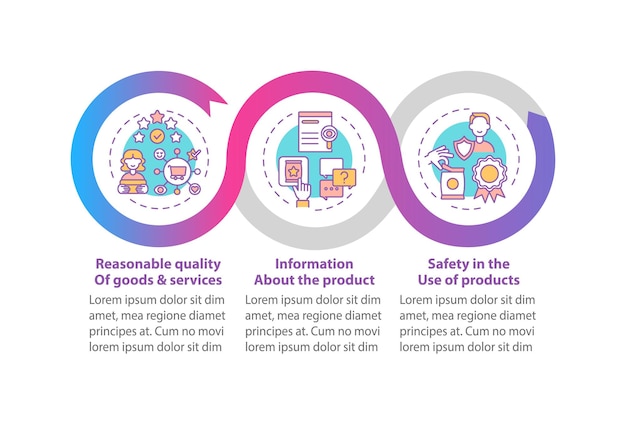 Reasonable quality Of goods & services

Lorem ipsum dolor sit dim amet, mea regione diamet principes at. Cum no movi lorem ipsum dolor sit dim

Information About the product

Lorem ipsum dolor sit dim amet, mea regione diamet principes at. Cum no movi lorem ipsum dolor sit dim

Safety in the Use of products

Lorem ipsum dolor sit dim amet, mea regione diamet principes at. Cum no movi lorem ipsum dolor sit dim