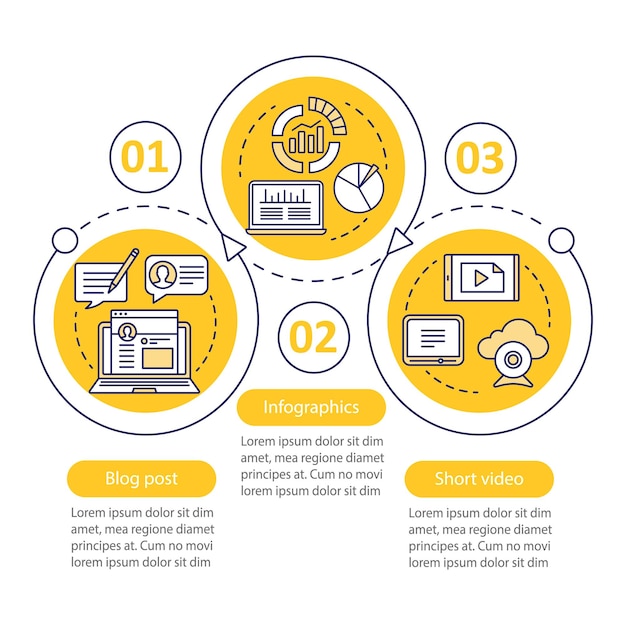 01

Blog post

Lorem ipsum dolor sit dim amet, mea regione diamet principes at. Cum no movi lorem ipsum dolor sit dim

02

Infographics

Lorem ipsum dolor sit dim amet, mea regione diamet principes at. Cum no movi lorem ipsum dolor sit dim

03

Short video

Lorem ipsum dolor sit dim amet, mea regione diamet principes at. Cum no movi lorem ipsum dolor sit dim