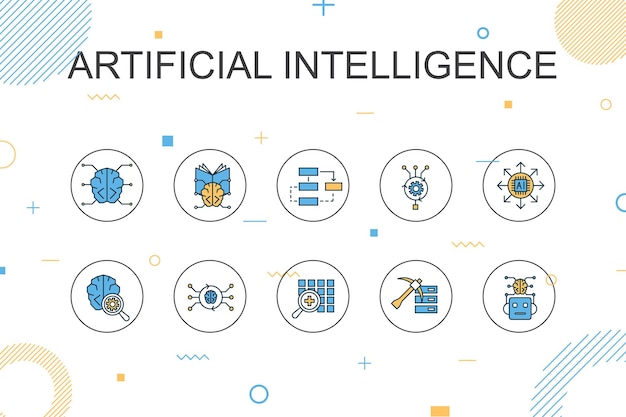 ARTIFICIAL INTELLIGENCE

AI